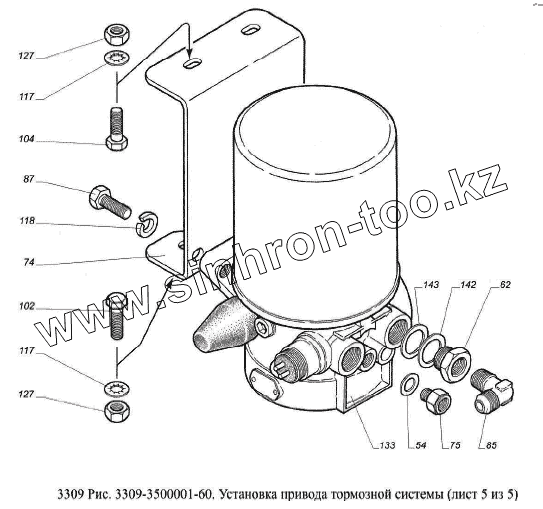 127
117
104
87
118
74
102
117
127
143
142
62
133
54
75
65
www.sinhron-too.kz
3309 Рис. 3309-3500001-60. Установка привода тормозной системы (лист 5 из 5)